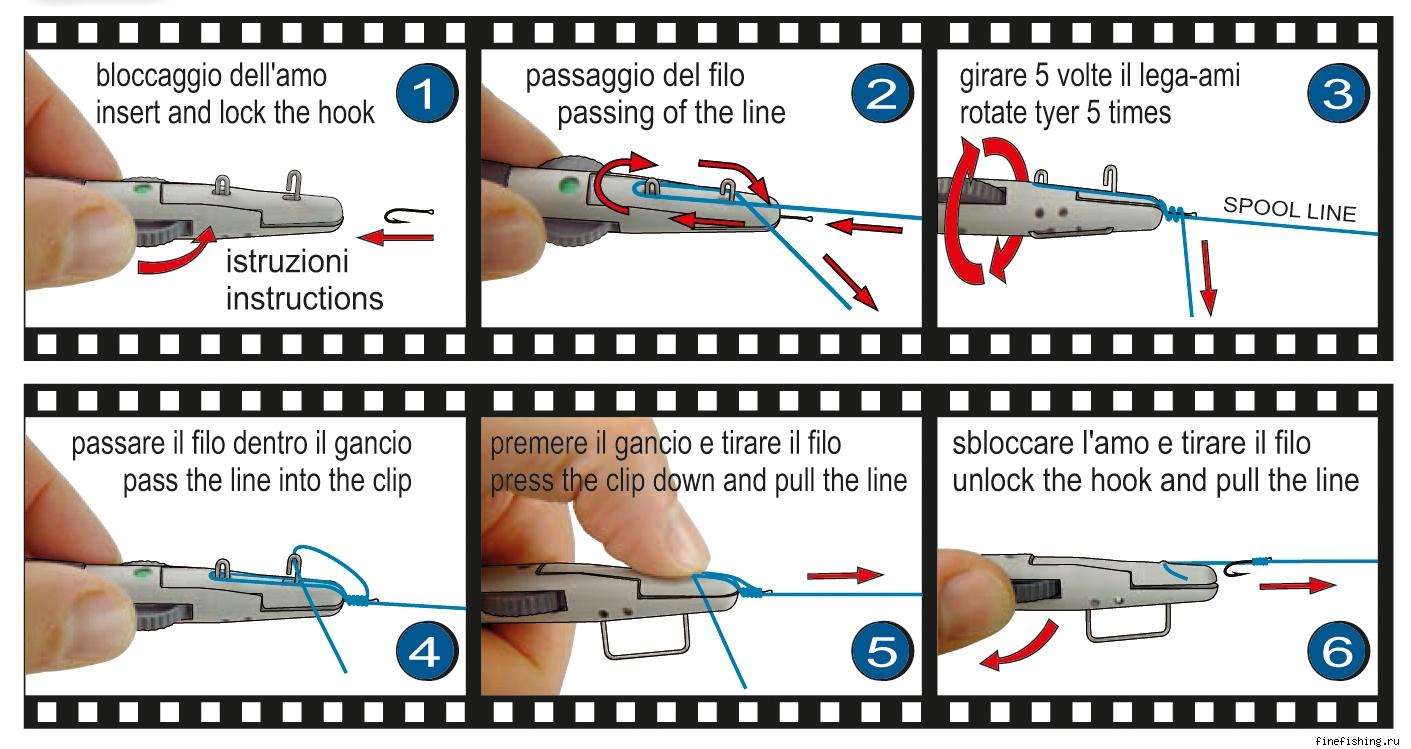 bloccaggio dell'amo
insert and lock the hook

1

istruzioni
instructions

passaggio del filo
passing of the line

2

girare 5 volte il lega-ami
rotate tyer 5 times

3

SPOOL LINE

passare il filo dentro il gancio
pass the line into the clip

4

premere il gancio e tirare il filo
press the clip down and pull the line

5

sbloccare l'amo e tirare il filo
unlock the hook and pull the line

6

finefishing.ru